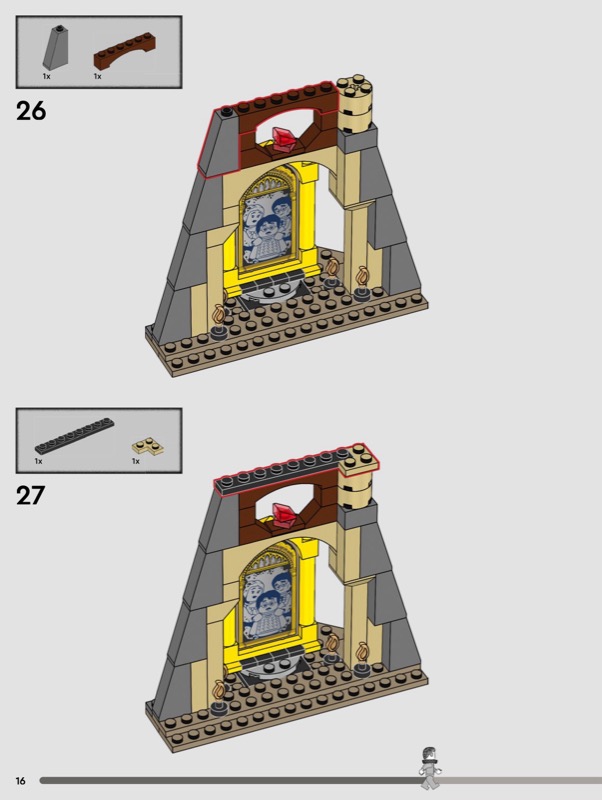 1x
1x
26

1x
1x
27

16