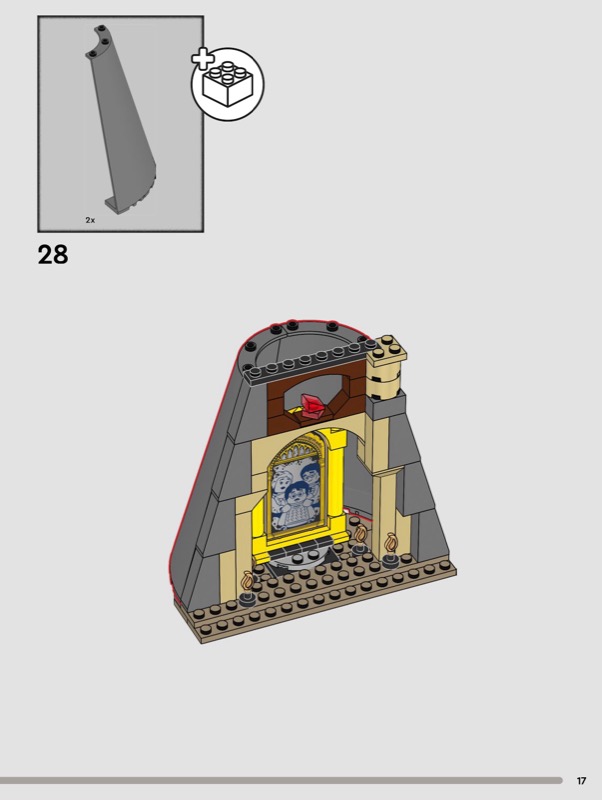 2x

28

17