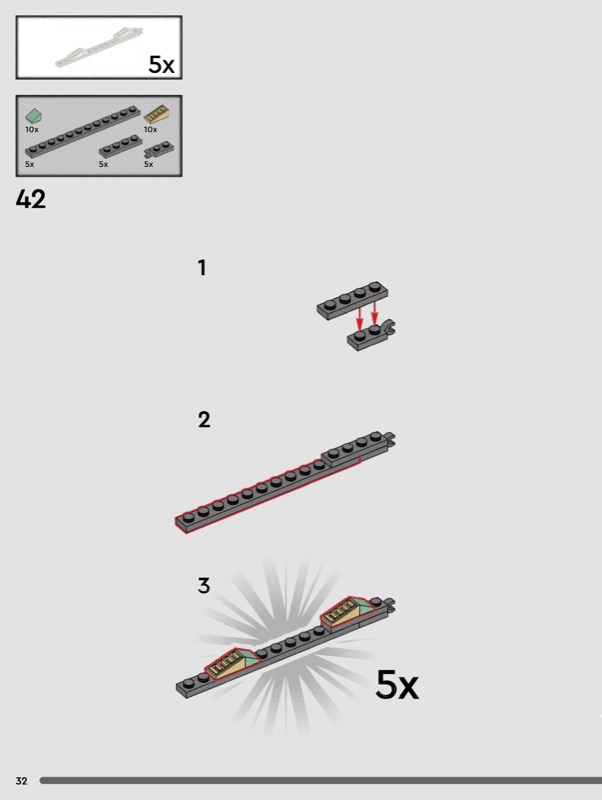 5x

10x
10x
5x
5x
5x

42

1

2

3

5x

32