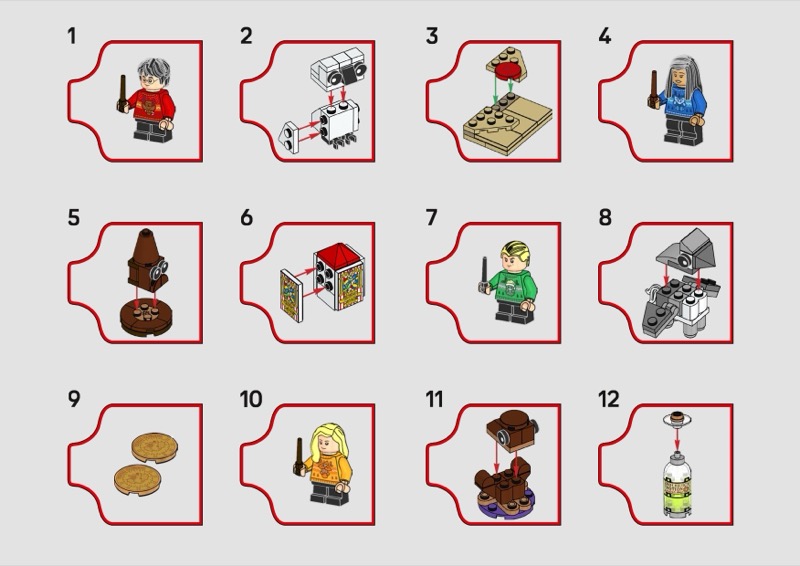 1

2

3

4

5

6

7

8

9

10

11

12