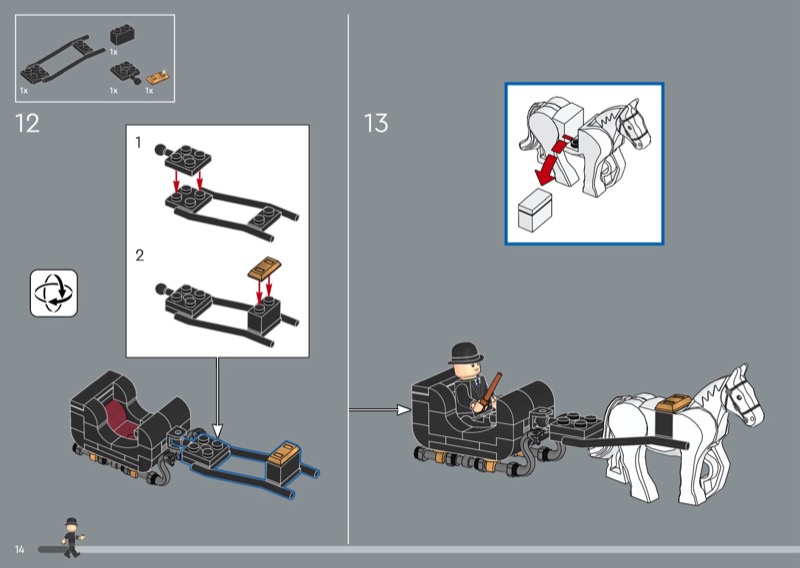 1x
1x
1x
1x

12

1

2

13

14