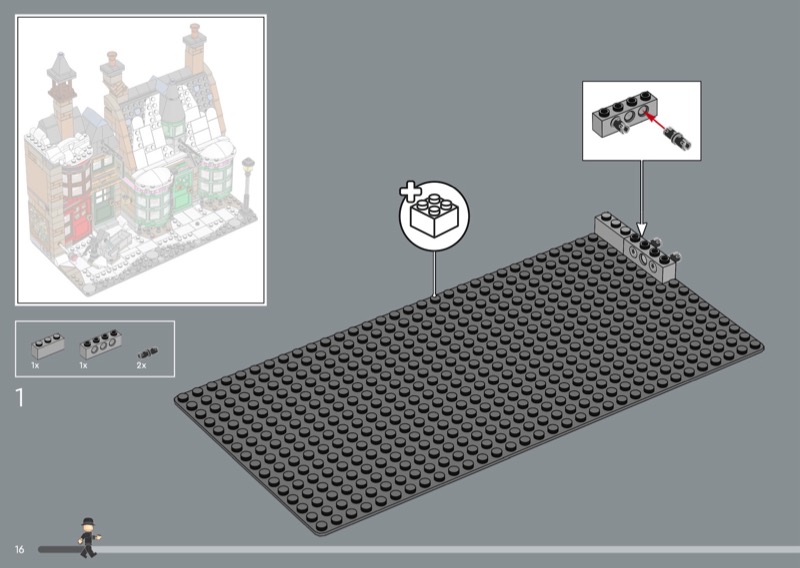 1x 1x 2x

1

16