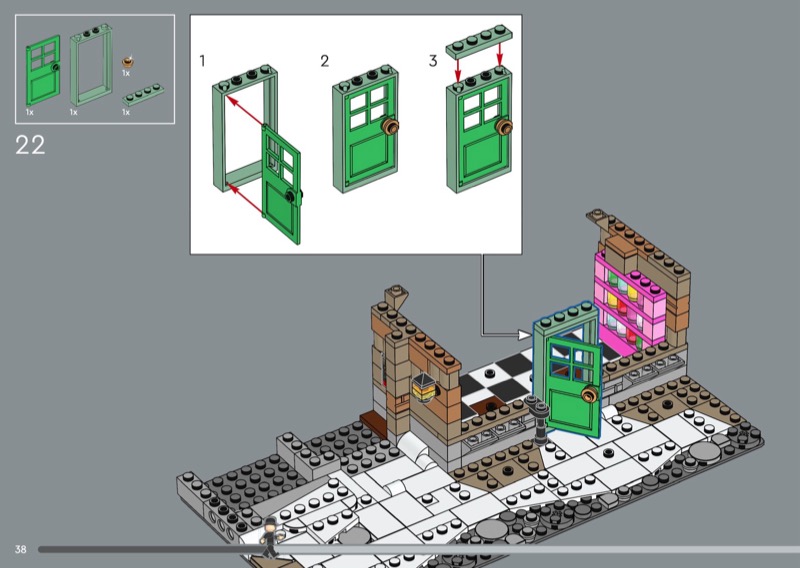 1x
1x
1x
1x
22
1
2
3
38