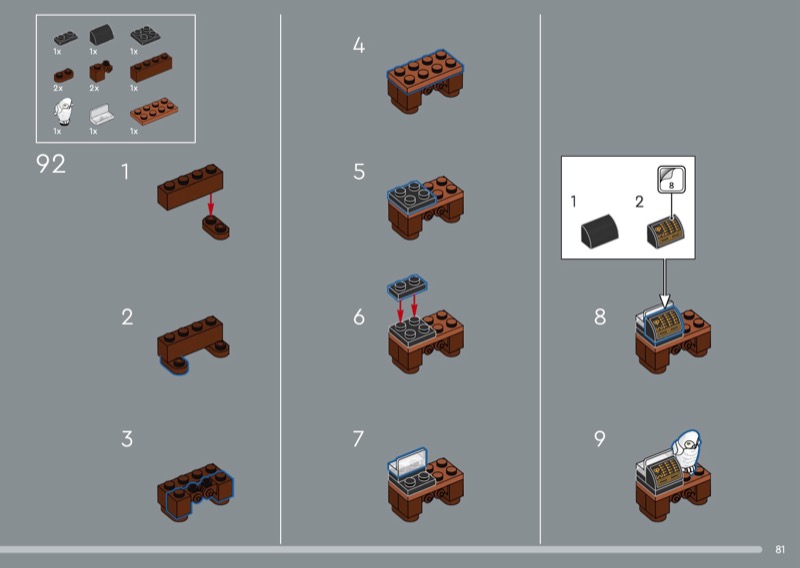 1x 1x 1x
2x 2x 1x
1x 1x 1x

92

1

2

3

4

5

6

7

1

2

8

8

9

81