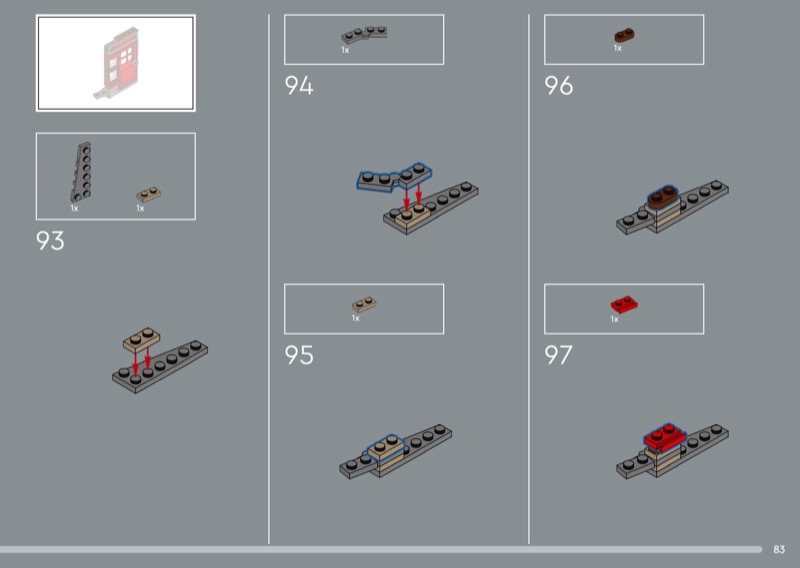 1x
1x
93

1x
94

1x
95

1x
96

1x
97

83