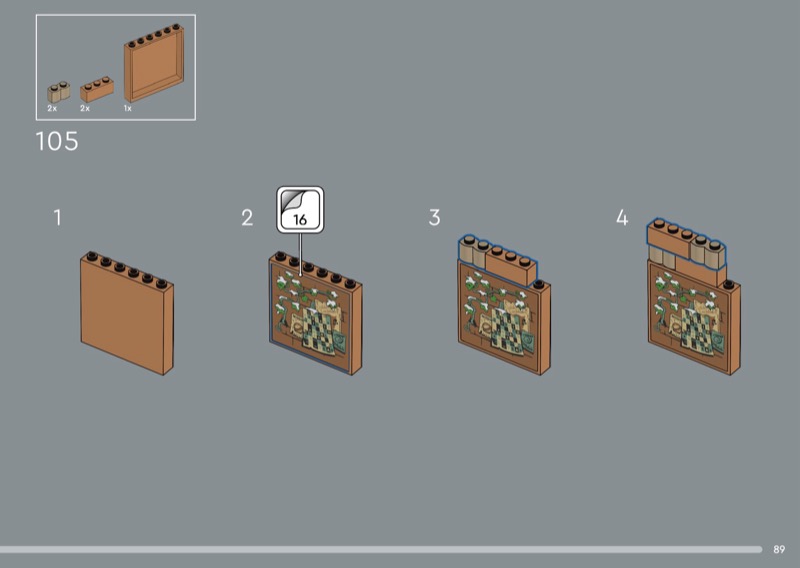 2x 2x 1x

105

1

2

16

3

4

89