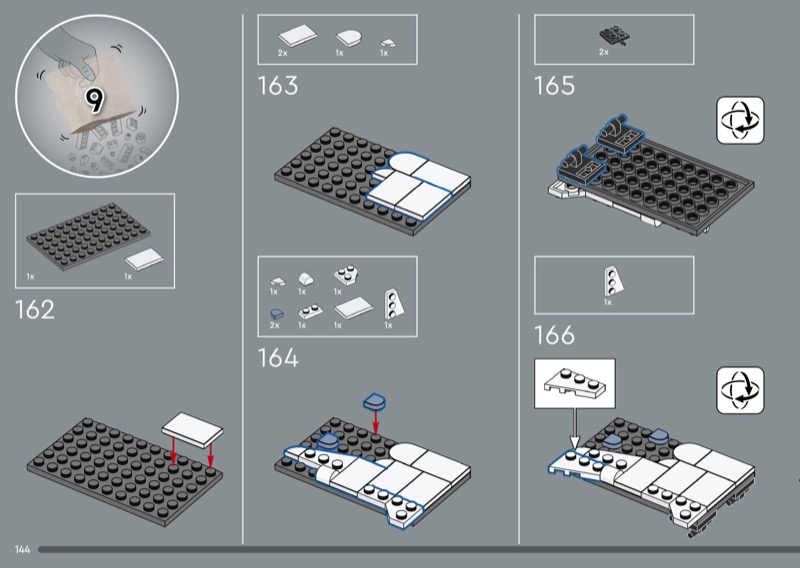 9

1x 1x

162

2x 1x 1x

163

1x 1x 1x
2x 1x 1x 1x

164

2x

165

1x

166

144