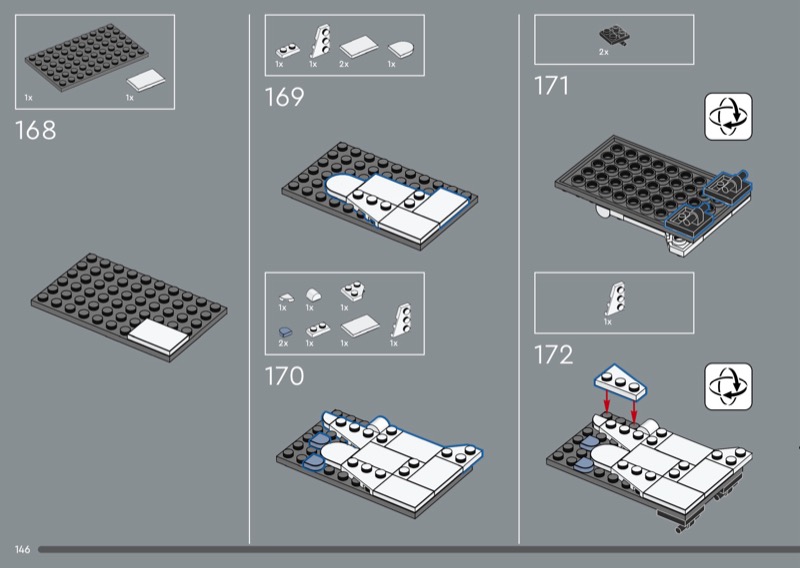 1x 1x

168

1x 1x 2x 1x

169

1x 1x 1x

2x 1x 1x 1x

170

2x

171

1x

172

146