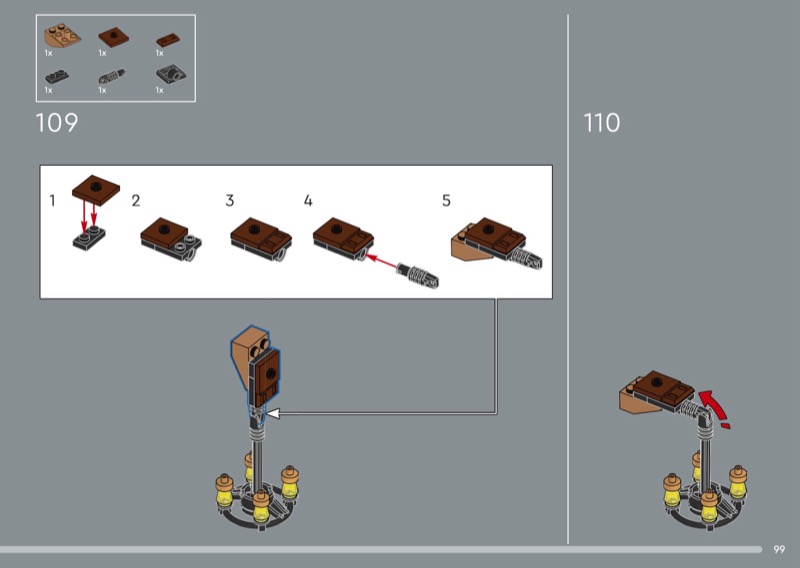 1x 1x 1x
1x 1x 1x

109

1 2 3 4 5

110

99