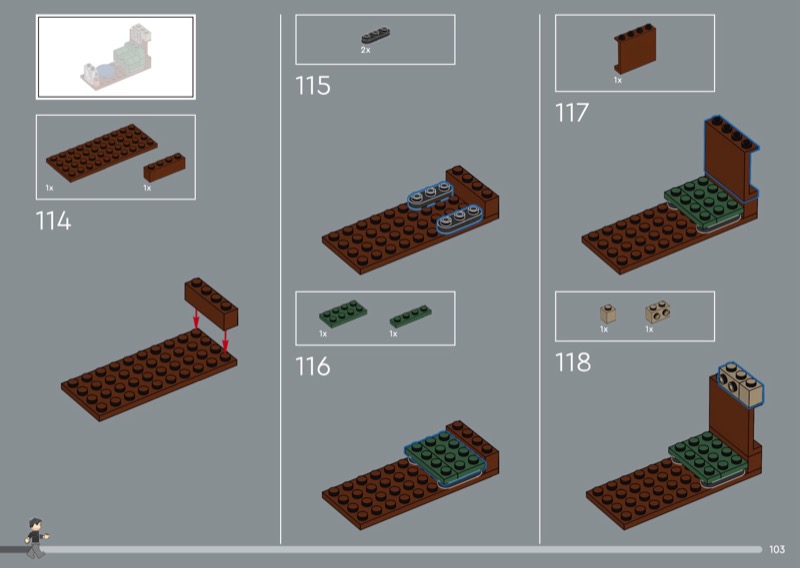 1x
1x
114

2x
115

1x
1x
116

1x
117

1x
1x
118

103