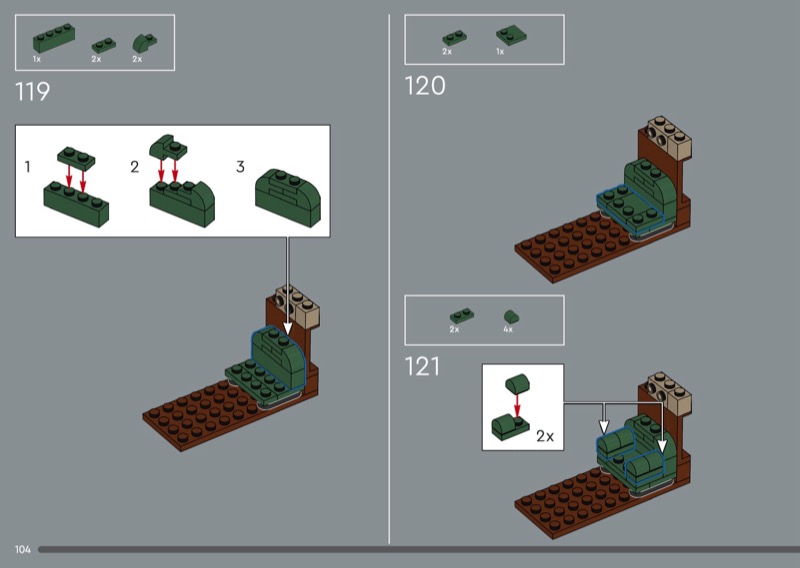 1x 2x 2x

119

1 2 3

2x 1x

120

2x 4x

121

2x

104