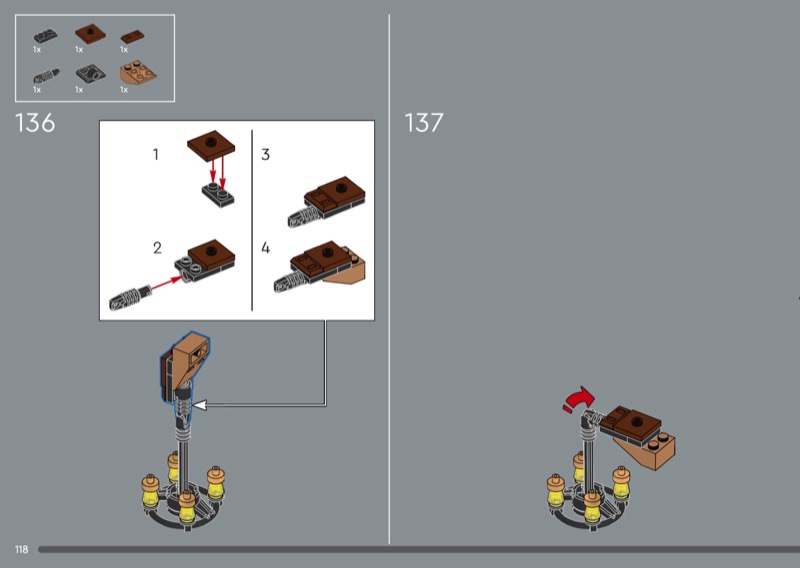 1x 1x 1x
1x 1x 1x

136

1

2

3

4

137

118