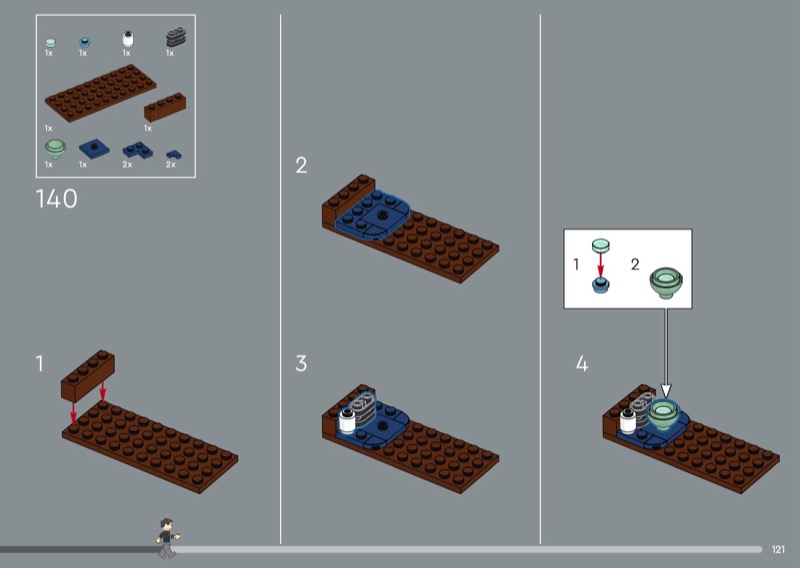 1x 1x 1x 1x

1x 1x

1x 1x 2x 2x

140

1

2

3

1 2

4

121