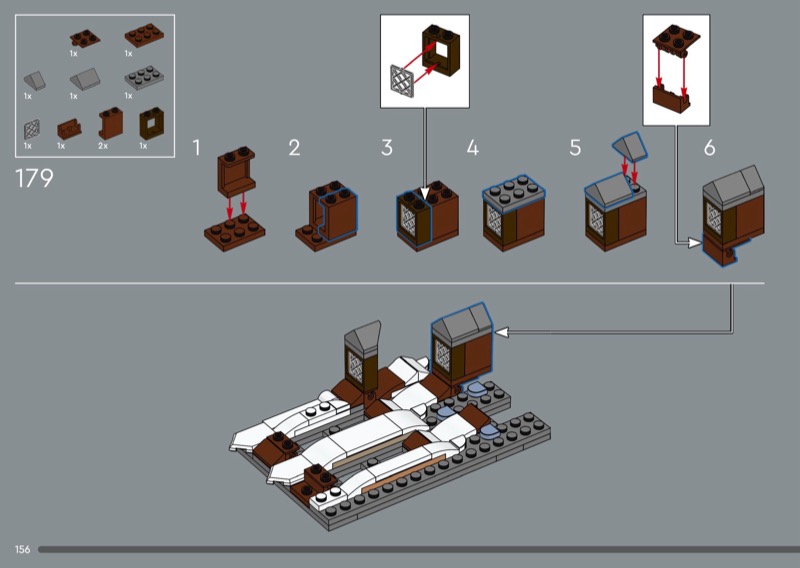 1x 1x
1x 1x 1x
1x 1x 2x 1x

179

1 2 3 4 5 6

156