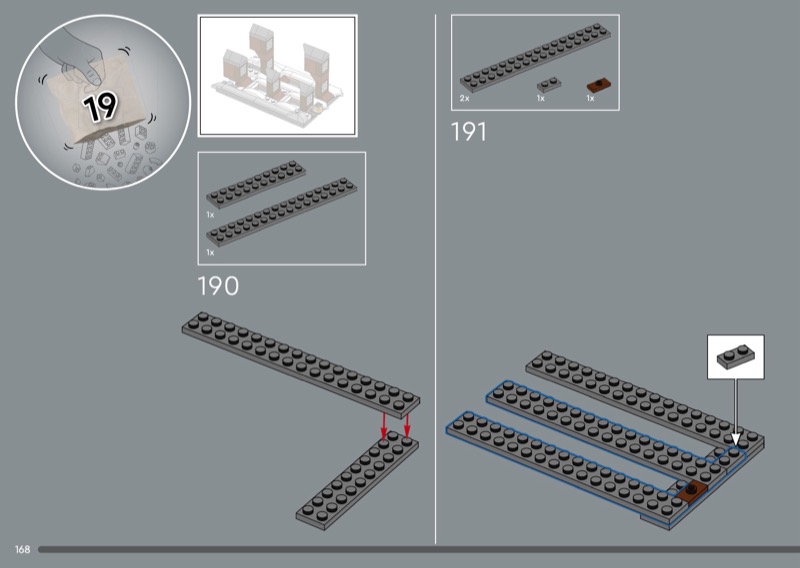 19

1x

1x

190

2x 1x 1x

191

168