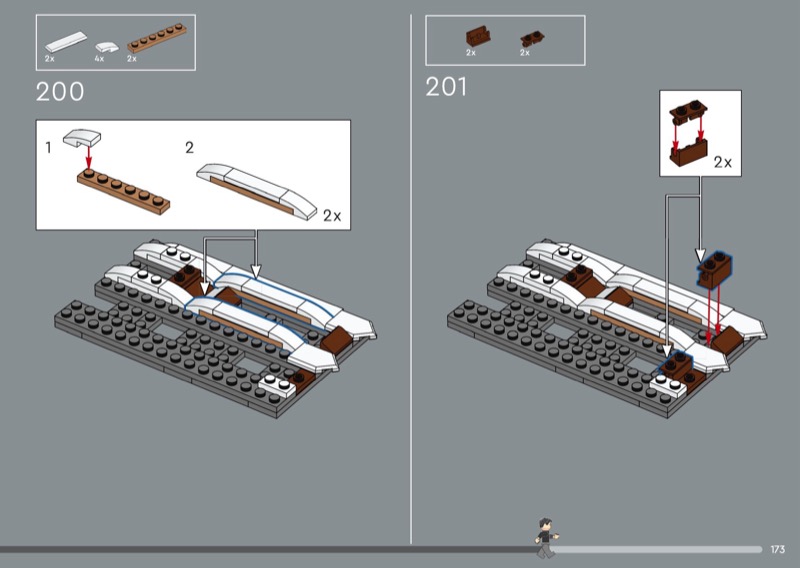 2x 4x 2x

200

1

2

2x

2x 2x

201

2x

173