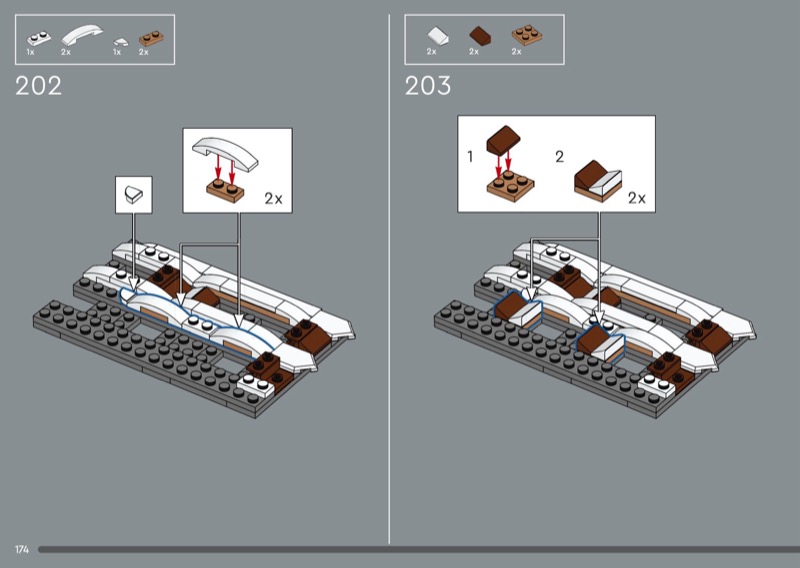 1x 2x 1x 2x

202

2x

2x 2x 2x

203

1

2

2x

174