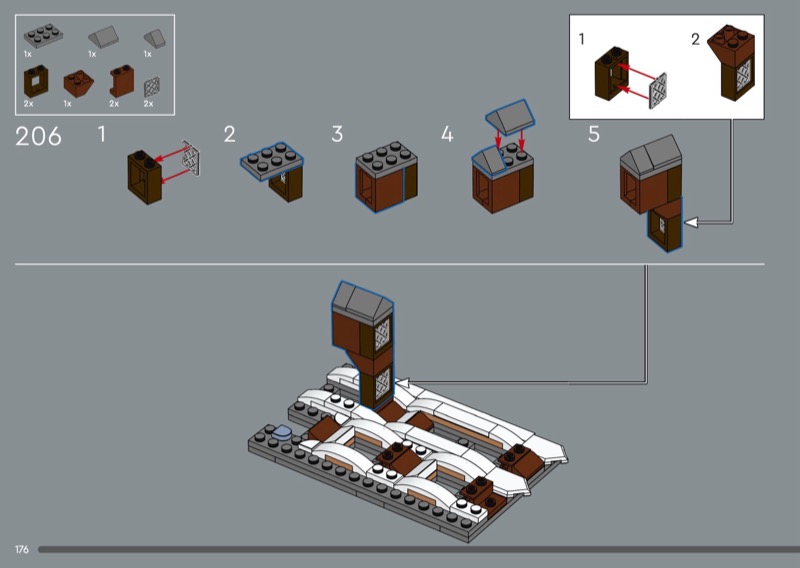 1x 1x 1x
2x 1x 2x 2x

206

1

2

3

4

5

1

2

176