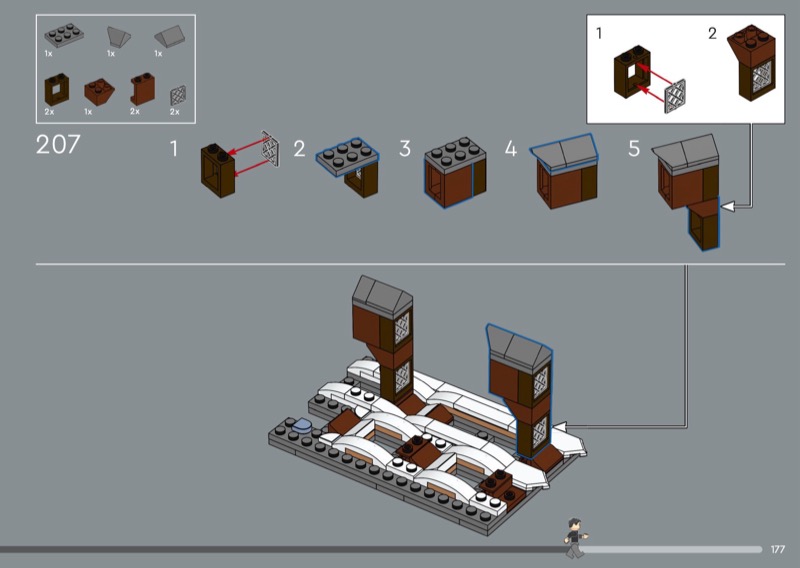 1x 1x 1x
2x 1x 2x 2x

207

1 2 3 4 5

1 2

177