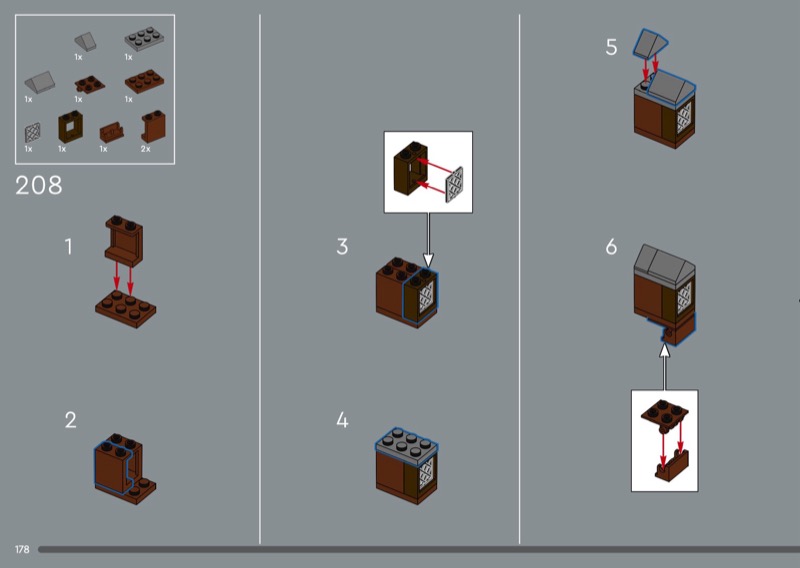 1x 1x

1x 1x 1x

1x 1x 1x 2x

208

1

2

3

4

5

6

178