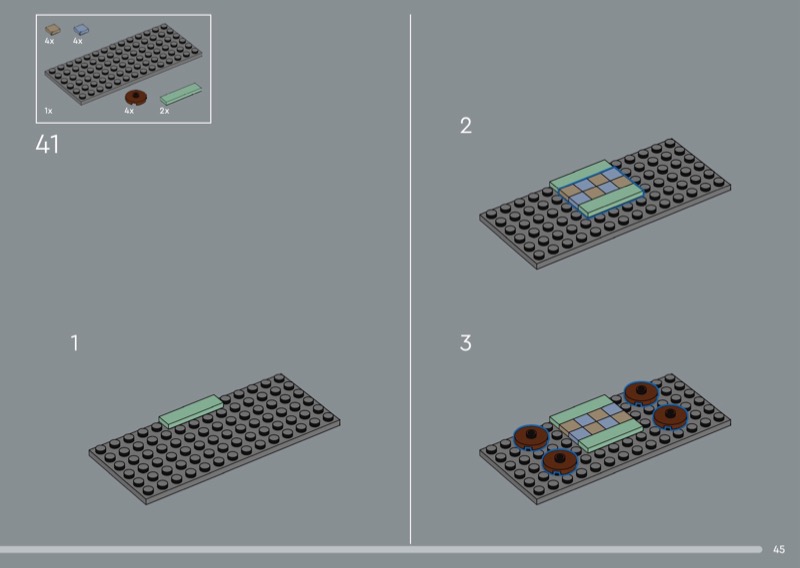 4x
4x
1x
4x
2x

41

1

2

3

45