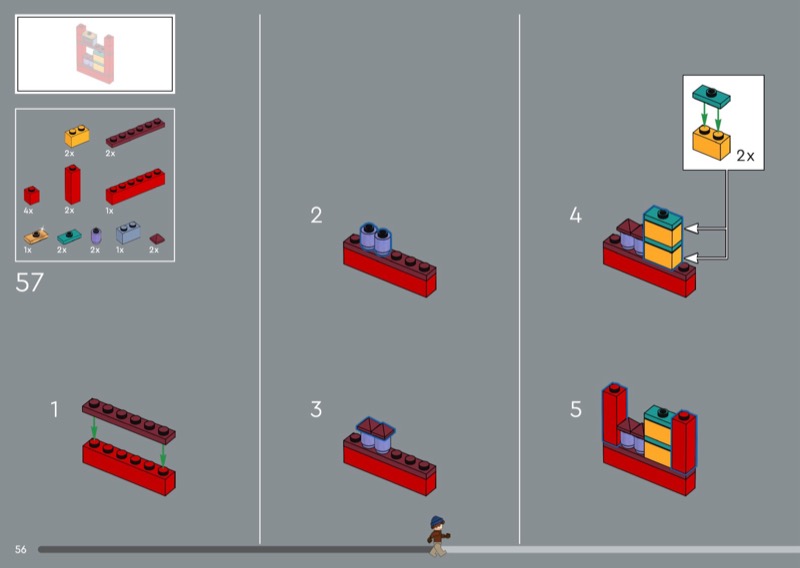 2x
2x
4x
2x
1x
1x
2x
2x
1x
2x
57
1
2
3
2x
4
5
56