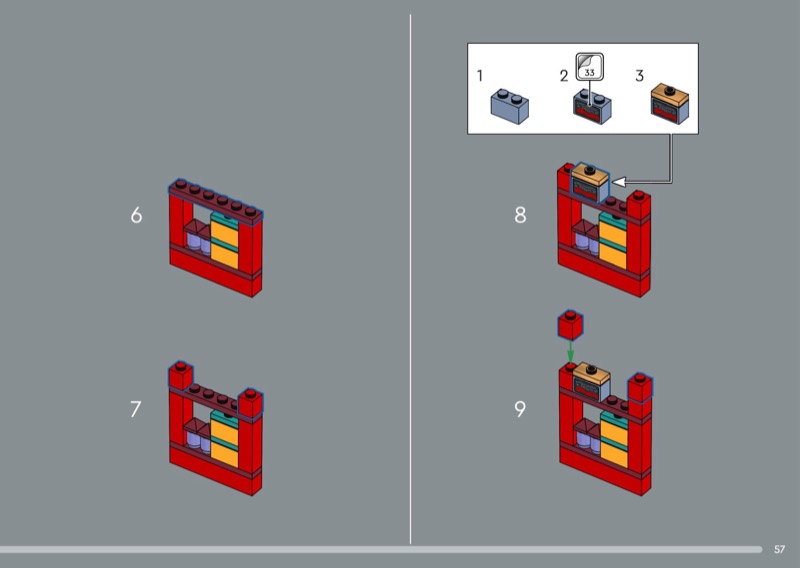 6

7

1

2

33

3

8

9

57