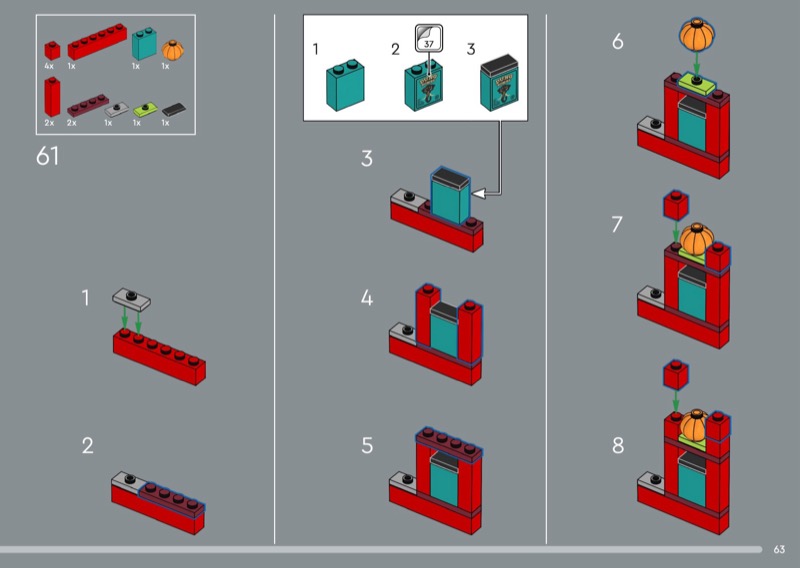 4x 1x 1x 1x
2x 2x 1x 1x 1x

61

1

2

1 2 3
37

3

4

5

6

7

8

63