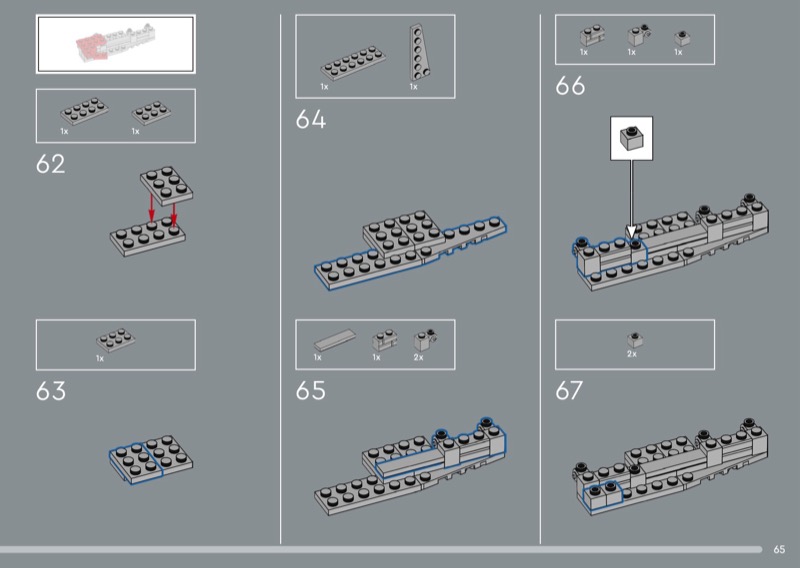 1x 1x

62

1x

63

1x 1x

64

1x 1x 2x

65

1x 1x 1x

66

2x

67

65