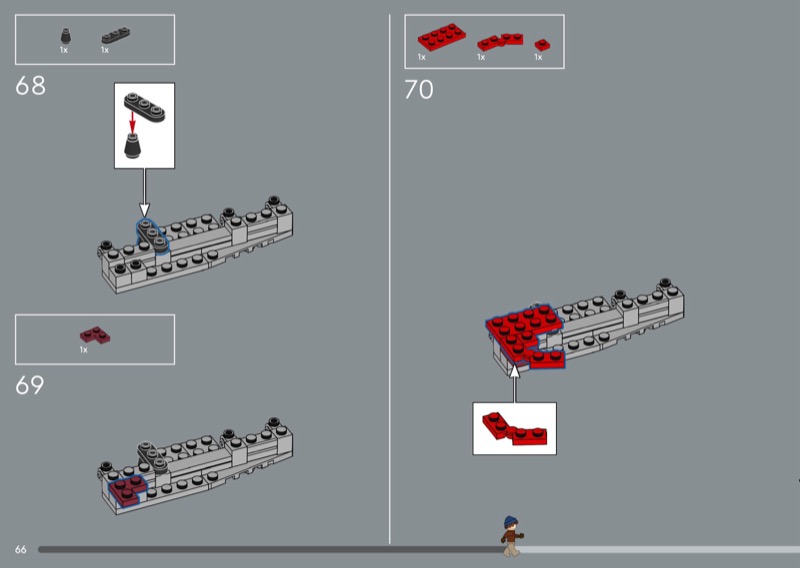 1x 1x

68

1x

69

1x 1x 1x

70

66