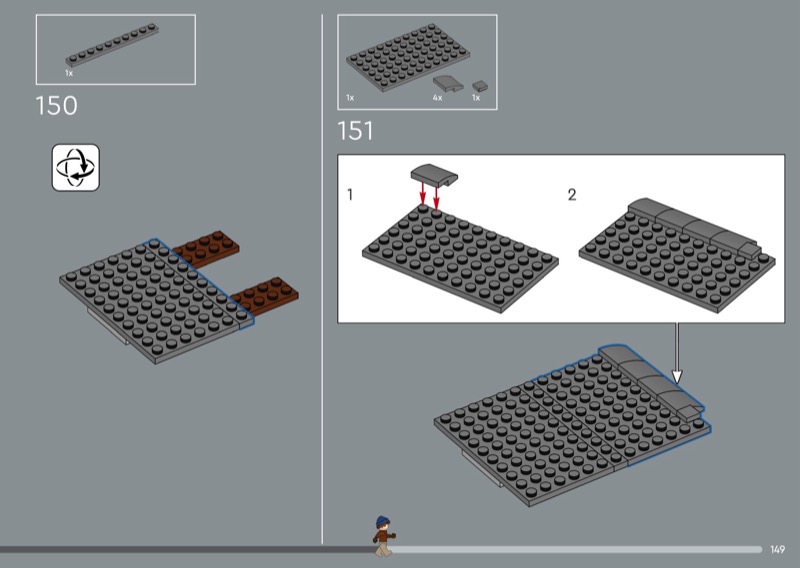 1x

150

1x 4x 1x

151

1

2

149