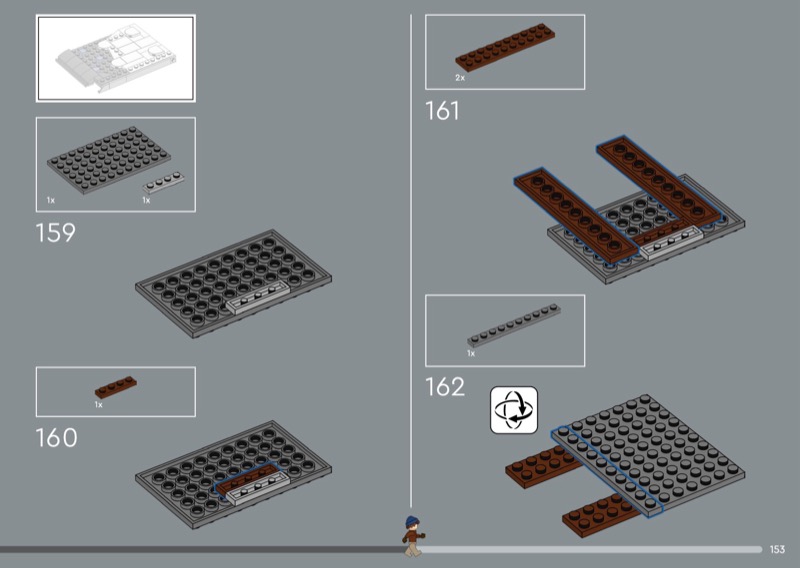 1x
1x
159

1x
160

2x
161

1x
162

153