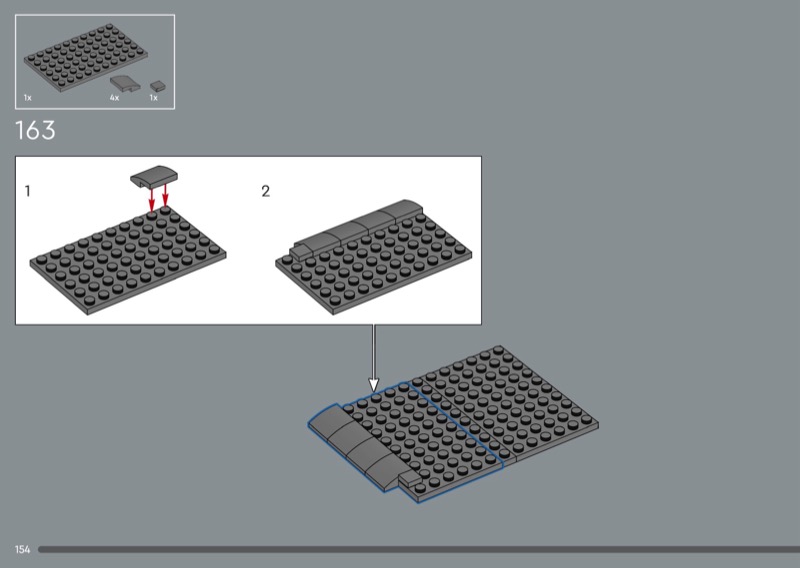 1x 4x 1x

163

1

2

154