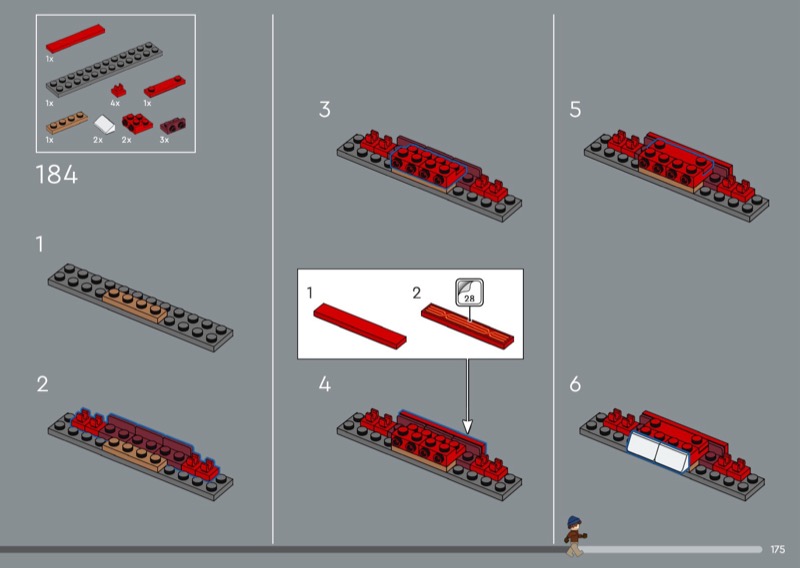 1x

1x

4x

1x

1x

2x

2x

3x

184

1

2

3

1

2

28

4

5

6

175