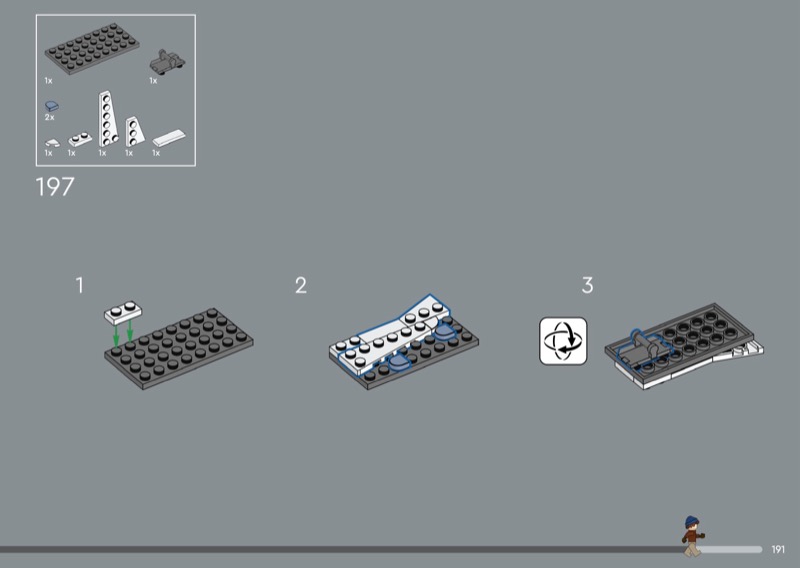 1x
1x
2x
1x
1x
1x
1x
1x
197
1
2
3
191