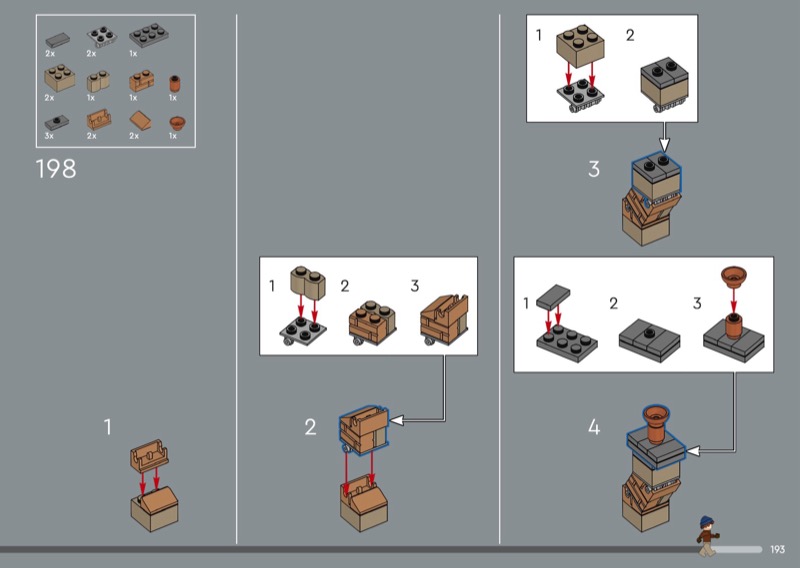 2x
2x
1x
2x
1x
1x
1x
3x
2x
2x
1x

198

1

1
2
3

2

1
2

3

1
2
3

4

193