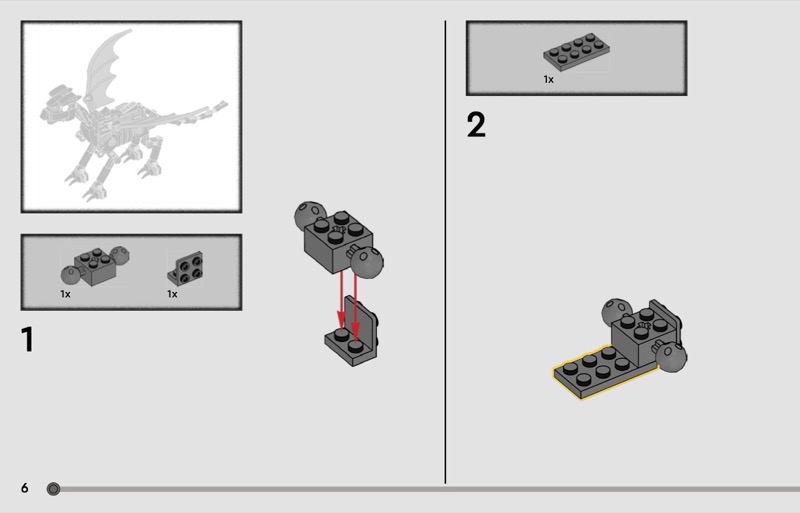 1x

1x

1

1x

2

6