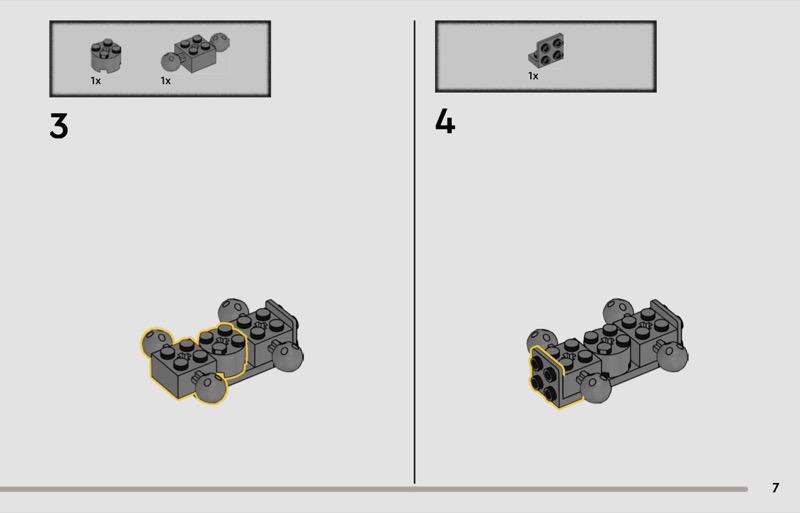 1x 1x

3

1x

4

7