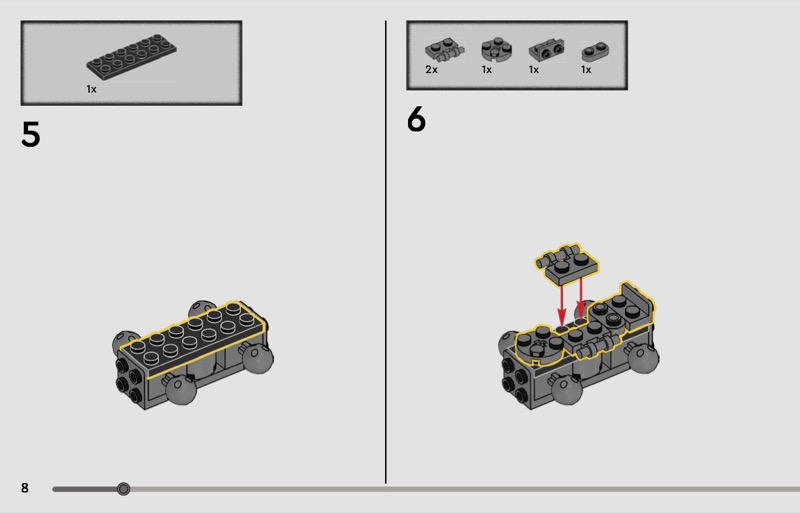 1x

5

2x 1x 1x 1x

6

8