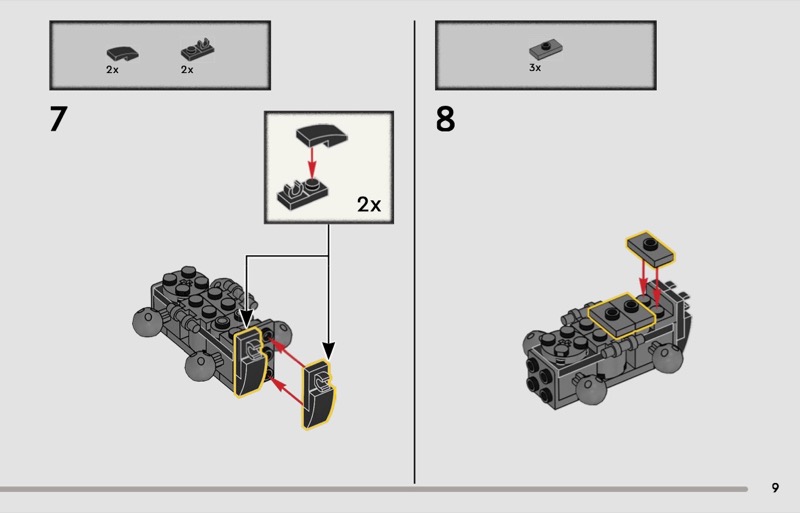 2x 2x

7

2x

3x

8

9