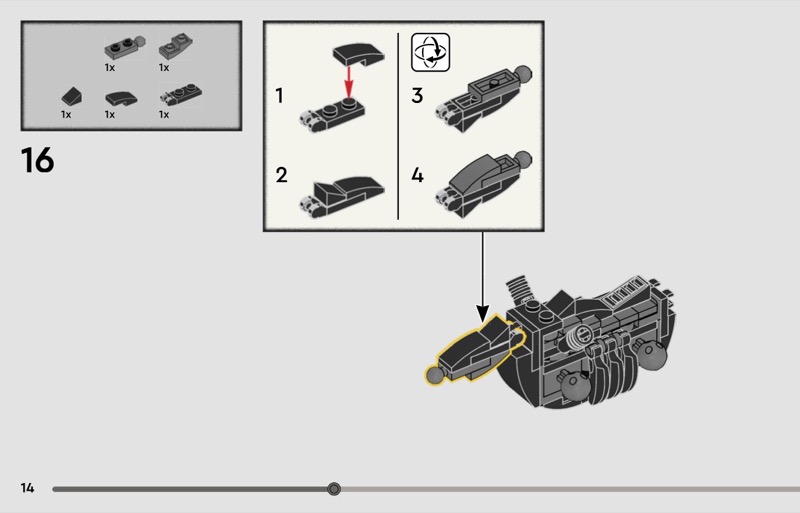 1x
1x
1x
1x
1x

16

1
2
3
4

14