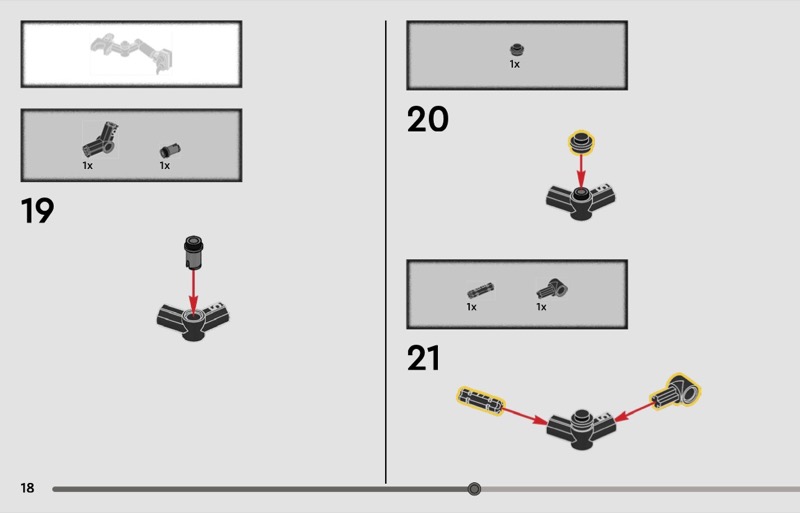 1x 1x

19

1x

20

1x 1x

21

18