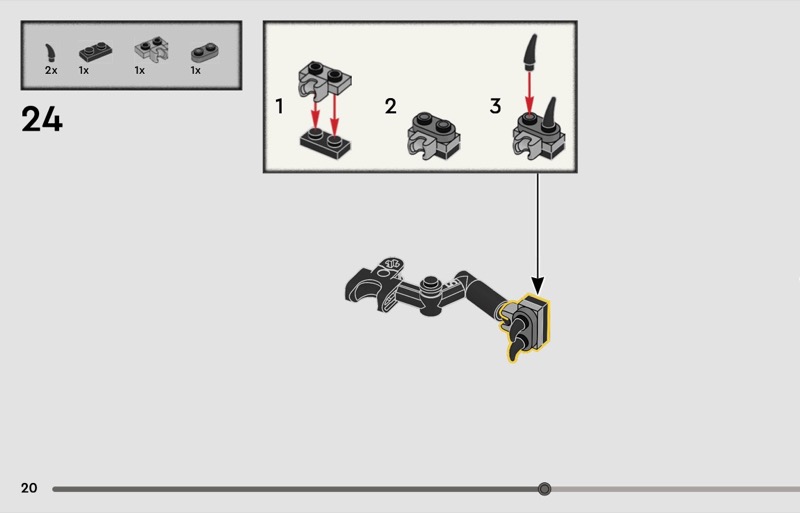 2x 1x 1x 1x

24

1

2

3

20