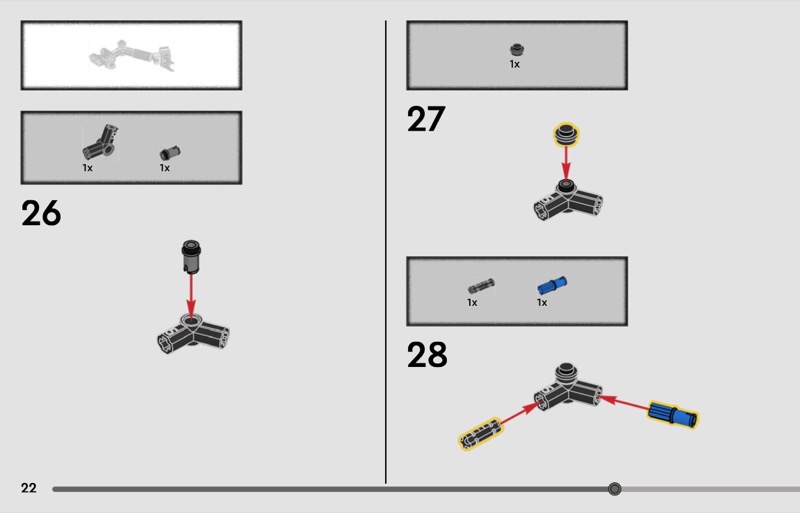 1x
1x

26

1x

27

1x
1x

28

22