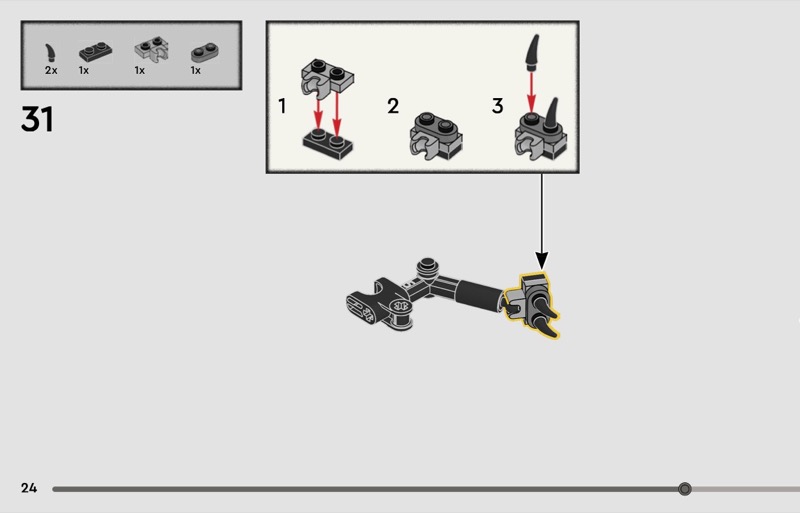 2x 1x 1x 1x

31

1

2

3

24