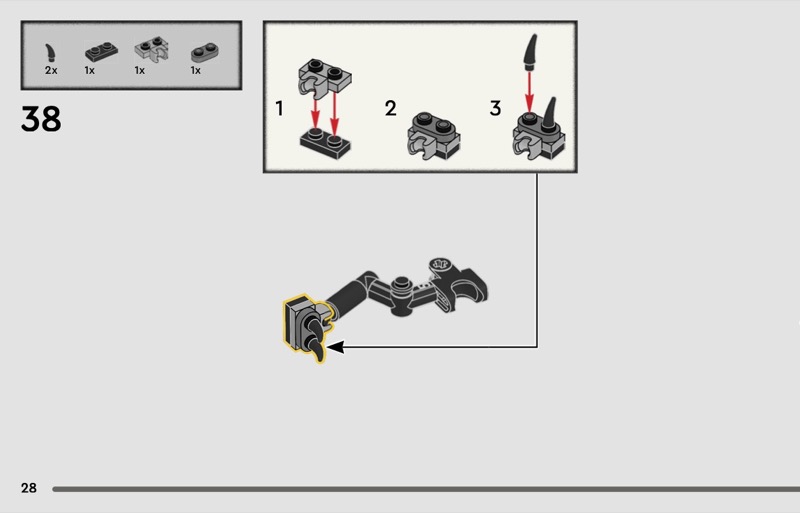 2x 1x 1x 1x

38

1 2 3

28