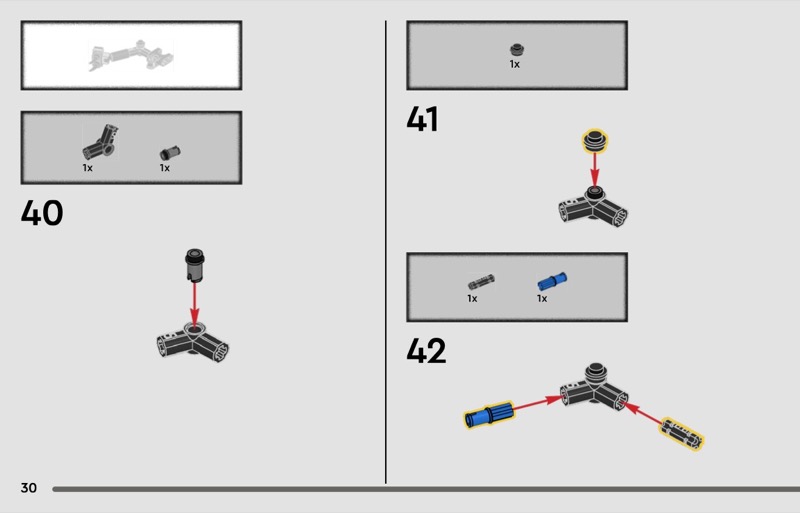 1x

1x

40

1x

41

1x

1x

42

30