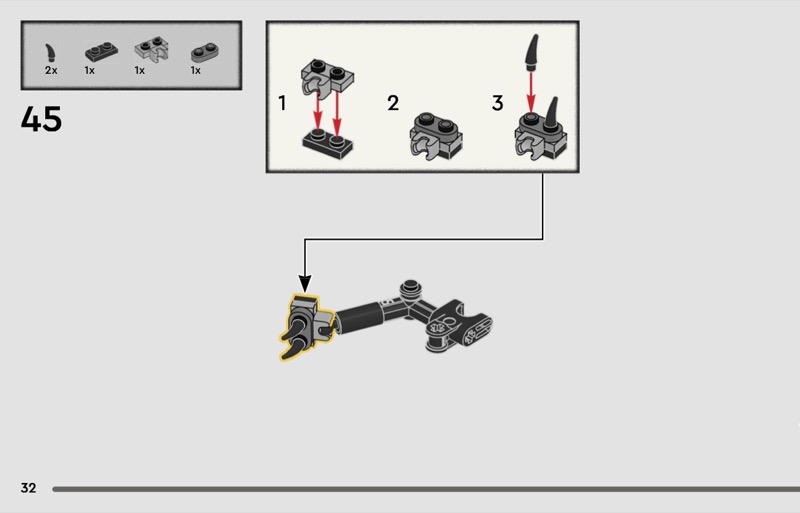 2x 1x 1x 1x

45

1 2 3

32