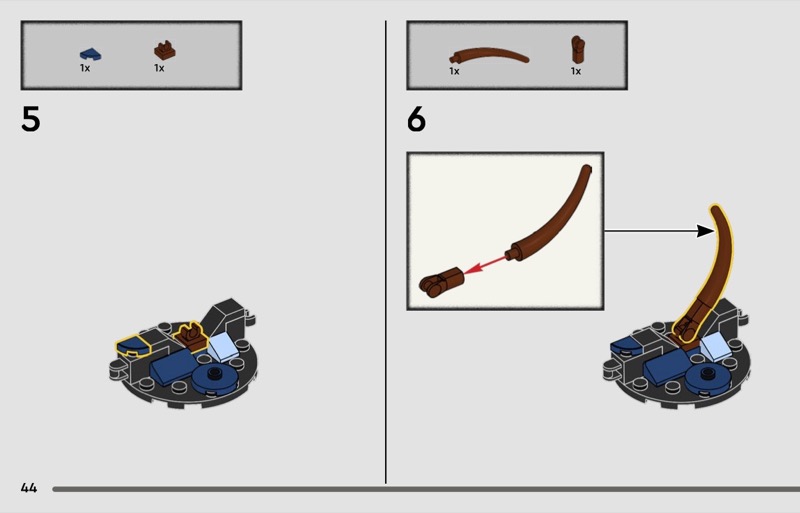 1x 1x

5

1x 1x

6

44