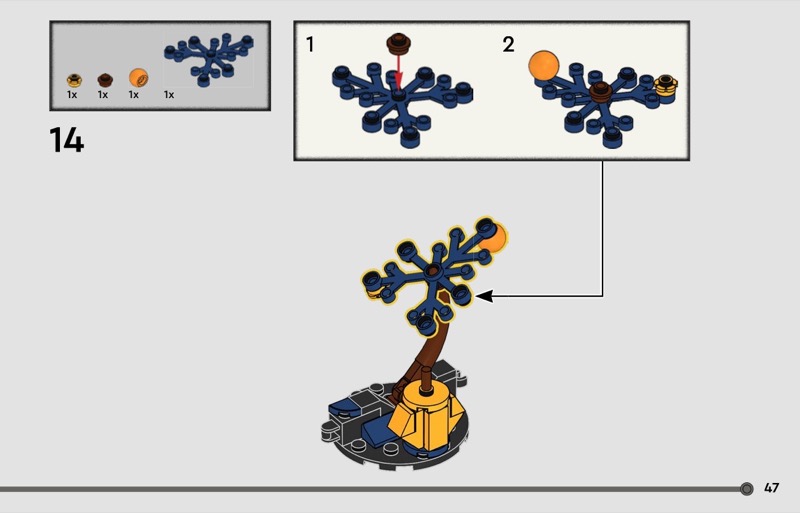 1x 1x 1x 1x

14

1

2

47